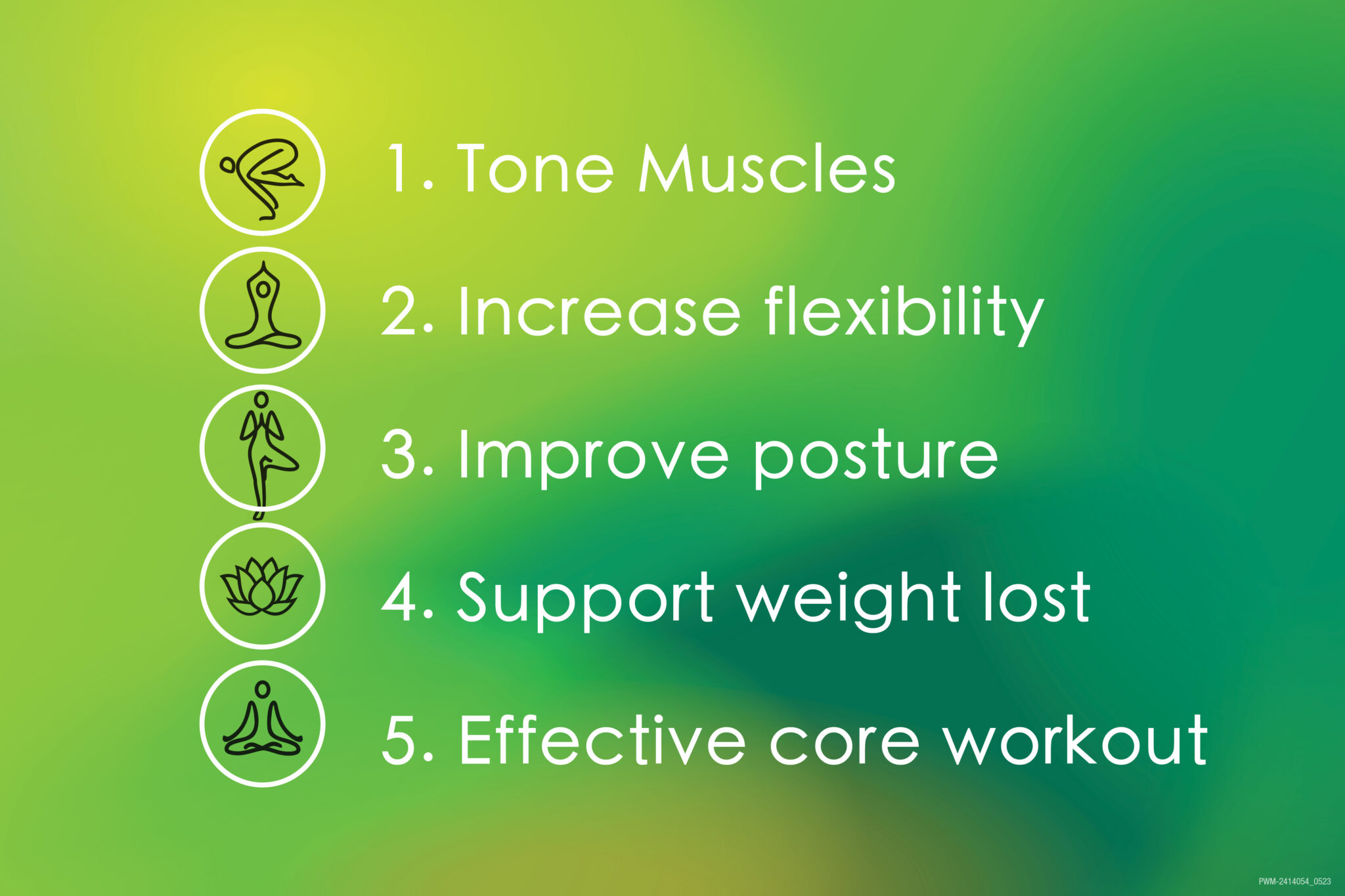 1. Tone Muscles

2. Increase flexibility

3. Improve posture

4. Support weight lost

5. Effective core workout

PWM-2414054_0523